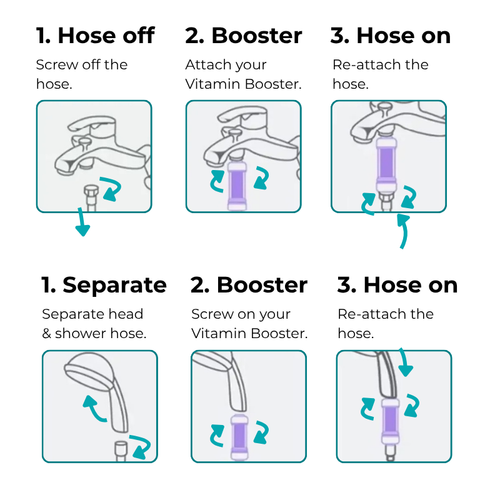 1. Hose off

Screw off the hose.

2. Booster

Attach your Vitamin Booster.

3. Hose on

Re-attach the hose.

1. Separate

Separate head & shower hose.

2. Booster

Screw on your Vitamin Booster.

3. Hose on

Re-attach the hose.