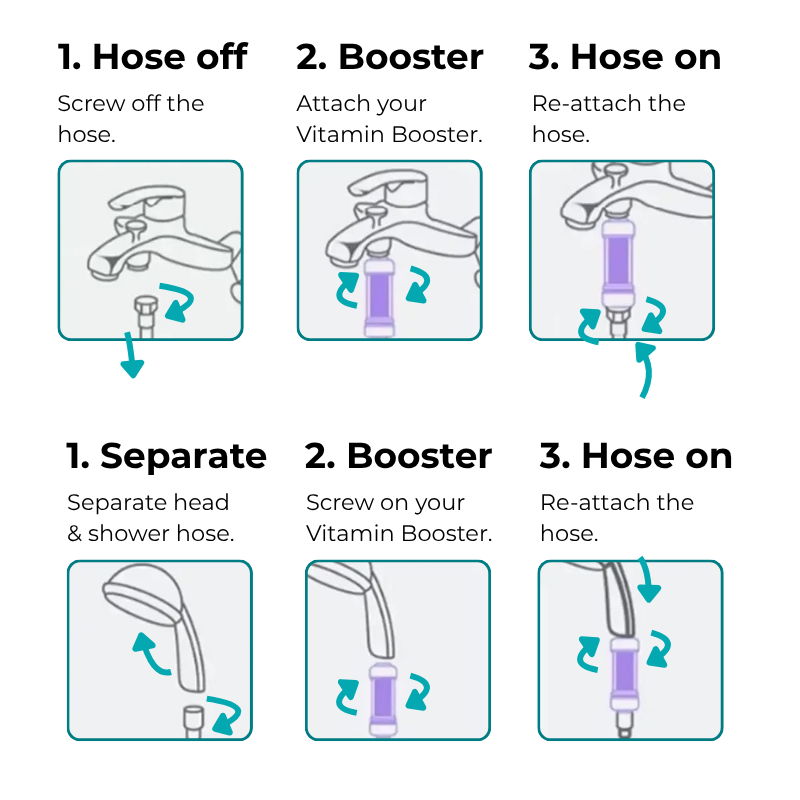 1. Hose off

Screw off the hose.

2. Booster

Attach your Vitamin Booster.

3. Hose on

Re-attach the hose.

1. Separate

Separate head & shower hose.

2. Booster

Screw on your Vitamin Booster.

3. Hose on

Re-attach the hose.