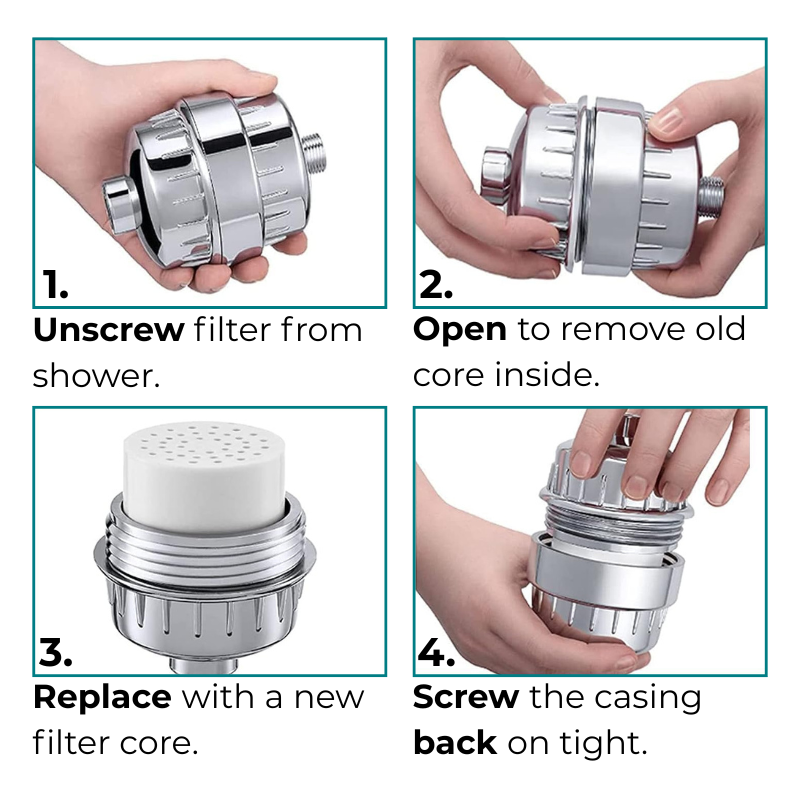 1.

Unscrew filter from shower.

2.

Open to remove old core inside.

3.

Replace with a new filter core.

4.

Screw the casing back on tight.