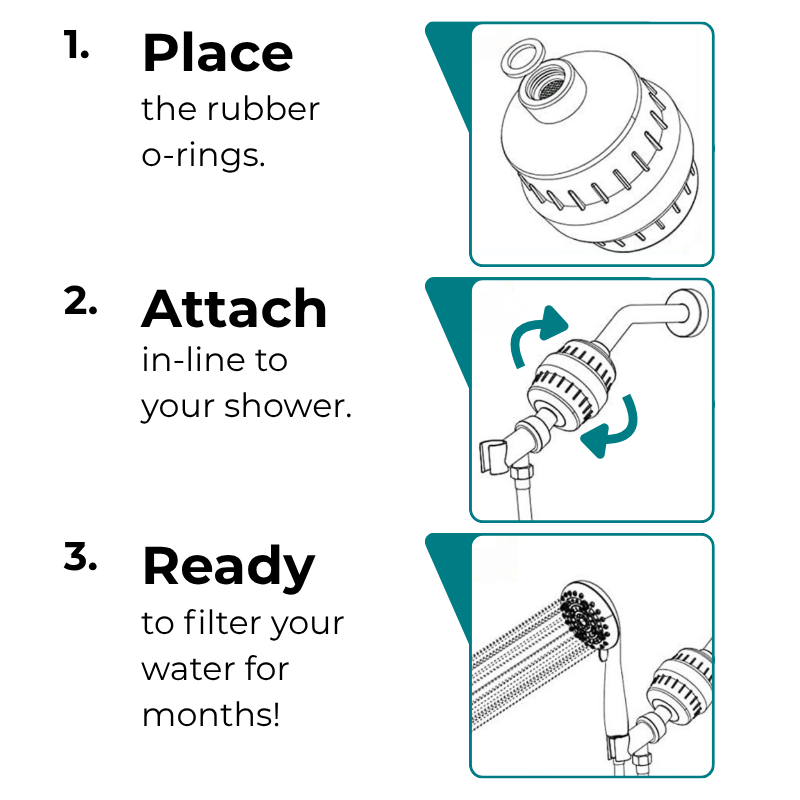 1. Place
the rubber o-rings.

2. Attach
in-line to your shower.

3. Ready
to filter your water for months!